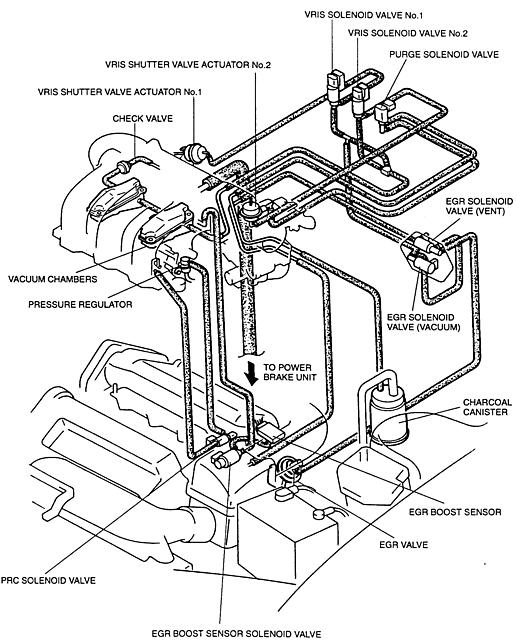 VRIS SOLENOID VALVE No.1
VRIS SOLENOID VALVE No.2
PURGE SOLENOID VALVE
VRIS SHUTTER VALVE ACTUATOR No.2
VRIS SHUTTER VALVE ACTUATOR No.1
CHECK VALVE
EGR SOLENOID VALVE (VENT)
VACUUM CHAMBERS
PRESSURE REGULATOR
EGR SOLENOID VALVE (VACUUM)
TO POWER BRAKE UNIT
CHARCOAL CANISTER
EGR BOOST SENSOR
EGR VALVE
PRC SOLENOID VALVE
EGR BOOST SENSOR SOLENOID VALVE